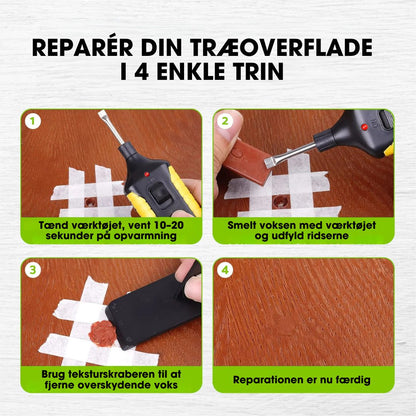 REPARÉR DIN TRÆOVERFLADE I 4 ENKLE TRIN

1

Tænd værktøjet, vent 10-20 sekunder på opvarmning

2

Smelt voksen med værktøjet og udfyld ridserne

3

Brug teksturskraberen til at fjerne overskydende voks

4

Reparationen er nu færdig