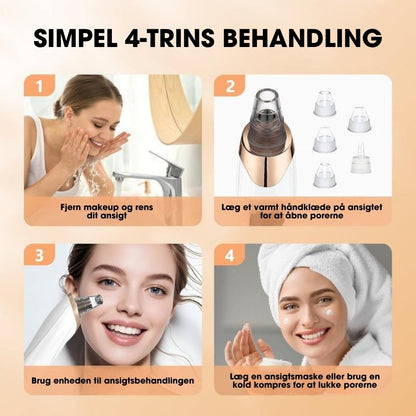 SIMPEL 4-TRINS BEHANDLING

1

Fjern makeup og rens dit ansigt

2

Læg et varmt håndklæde på ansigtet for at åbne porerne

3

Brug enheden til ansigtsbehandlingen

4

Læg en ansigtsmaske eller brug en kold kompres for at lukke porerne